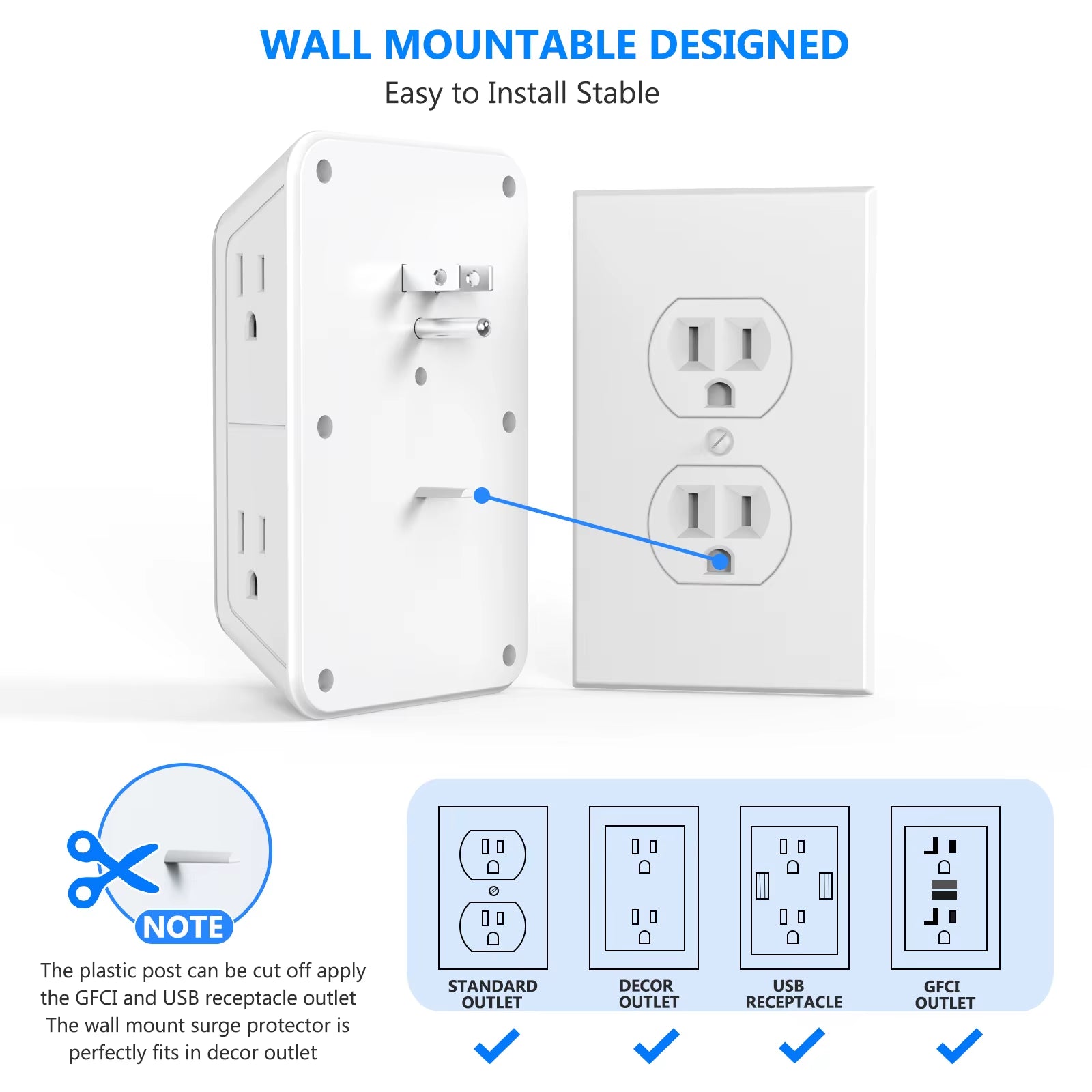 WALL MOUNTABLE DESIGNED
Easy to Install Stable

NOTE
The plastic post can be cut off apply the GFCI and USB receptacle outlet The wall mount surge protector is perfectly fits in decor outlet

STANDARD OUTLET

DECOR OUTLET

USB RECEPTACLE

GFCI OUTLET